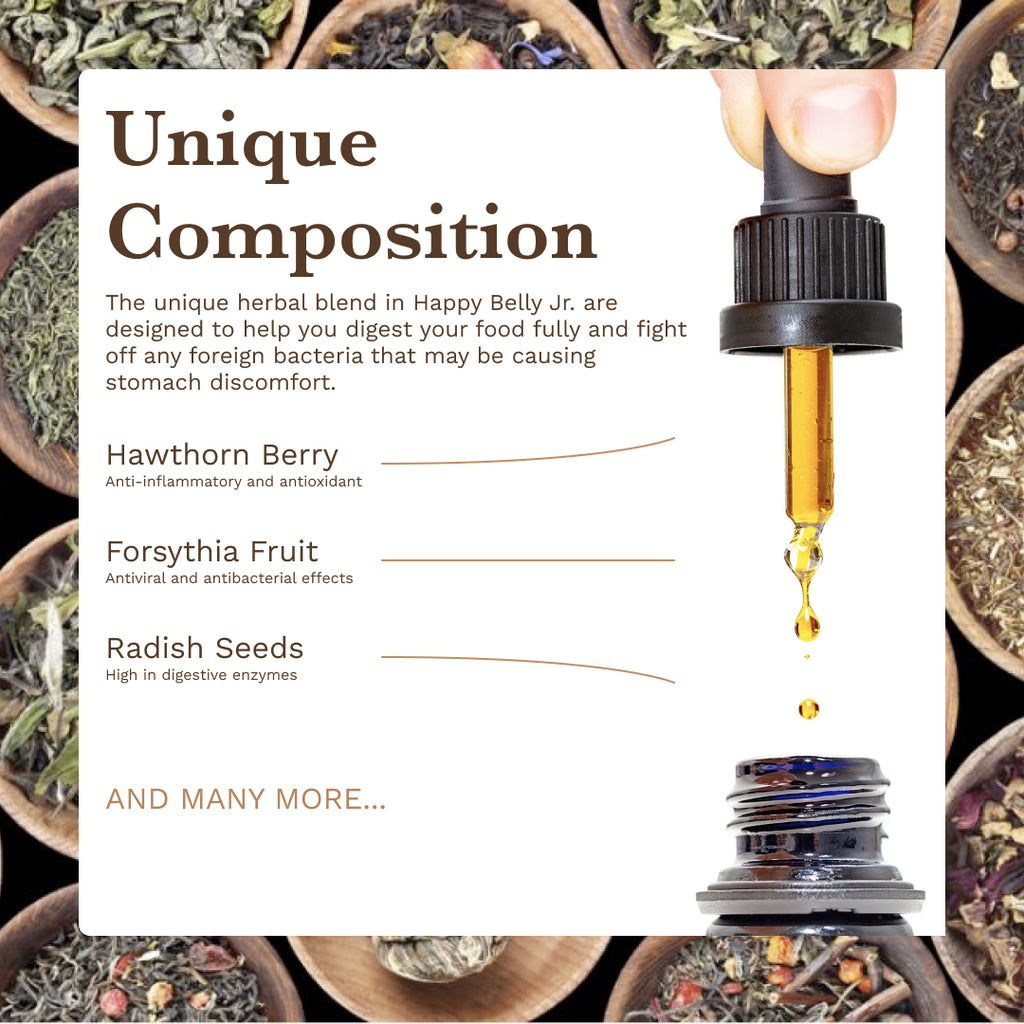 Unique Composition

The unique herbal blend in Happy Belly Jr. are designed to help you digest your food fully and fight off any foreign bacteria that may be causing stomach discomfort.

Hawthorn Berry
Anti-inflammatory and antioxidant

Forsythia Fruit
Antiviral and antibacterial effects

Radish Seeds
High in digestive enzymes

AND MANY MORE...